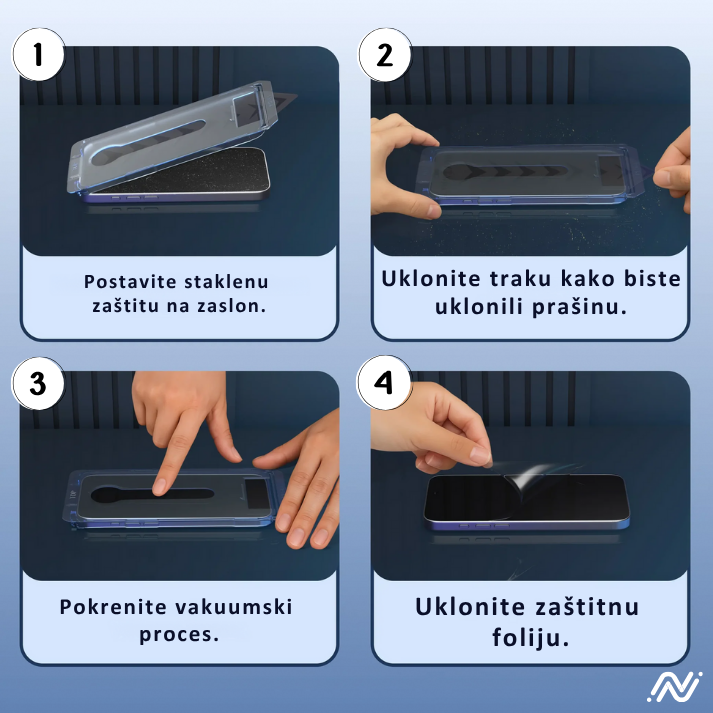 1

Postavite staklenu zaštitu na zaslon.

2

Uklonite traku kako biste uklonili prašinu.

3

Pokrenite vakuumski proces.

4

Uklonite zaštitnu foliju.